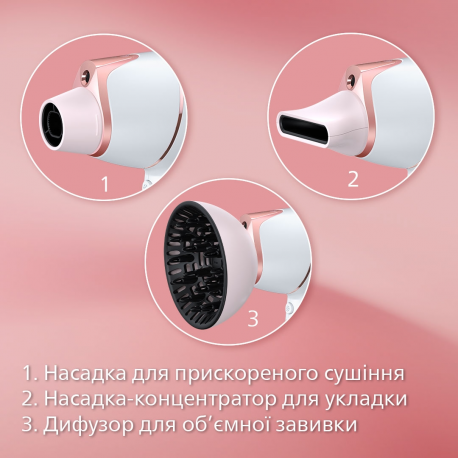 1

2

3

1. Насадка для прискореного сушіння
2. Насадка-концентратор для укладки
3. Дифузор для об'ємної завивки