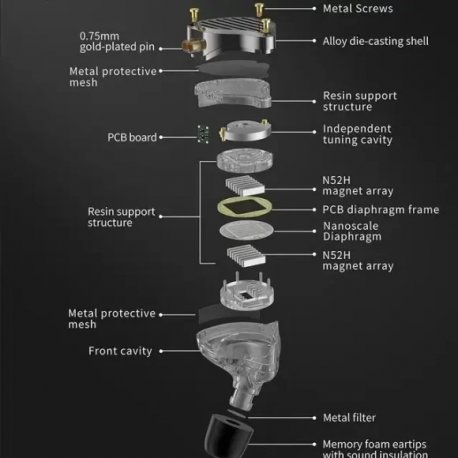 Metal Screws

0.75mm gold-plated pin

Alloy die-casting shell

Metal protective mesh

Resin support structure

PCB board

Independent tuning cavity

N52H magnet array

Resin support structure

PCB diaphragm frame

Nanoscale Diaphragm

N52H magnet array

Metal protective mesh

Front cavity

Metal filter

Memory foam eartips with sound insulation