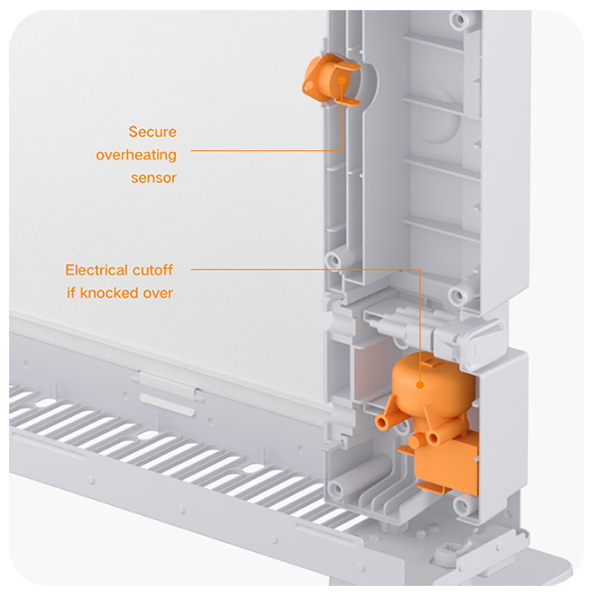 Secure overheating sensor

Electrical cutoff if knocked over